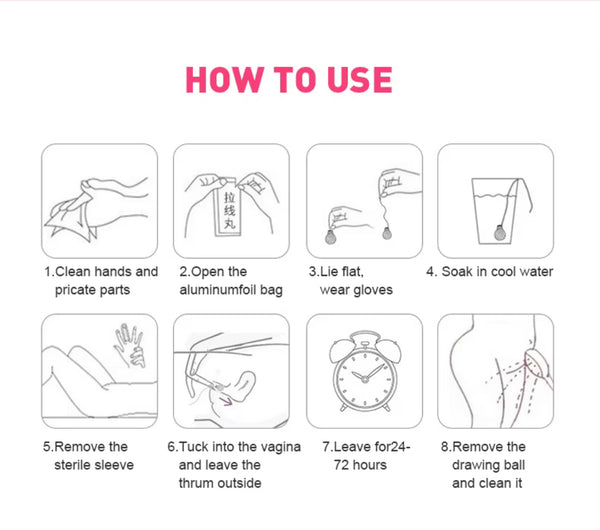 HOW TO USE

拉线丸

1.Clean hands and pricate parts

2.Open the aluminumfoil bag

3.Lie flat, wear gloves

4. Soak in cool water

5.Remove the sterile sleeve

6.Tuck into the vagina and leave the thrum outside

7.Leave for24-72 hours

8.Remove the drawing ball and clean it