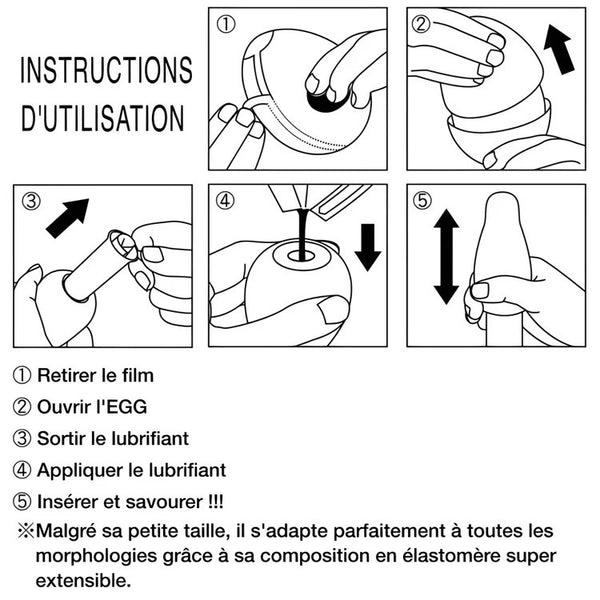 INSTRUCTIONS D'UTILISATION

①

②

③

④

⑤

① Retirer le film

② Ouvrir l'EGG

③ Sortir le lubrifiant

④ Appliquer le lubrifiant

⑤ Insérer et savourer !!!

※Malgré sa petite taille, il s'adapte parfaitement à toutes les morphologies grâce à sa composition en élastomère super extensible.